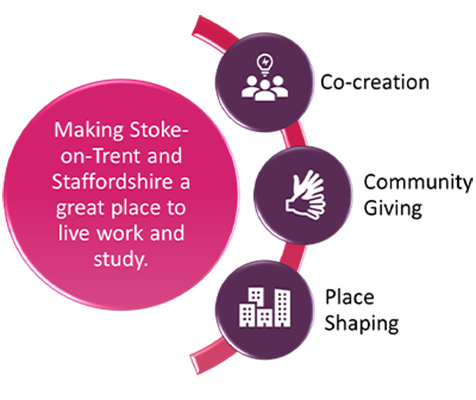 Making Stoke-on-Trent and Staffordshire a great place to live work and study.

Co-creation

Community Giving

Place Shaping