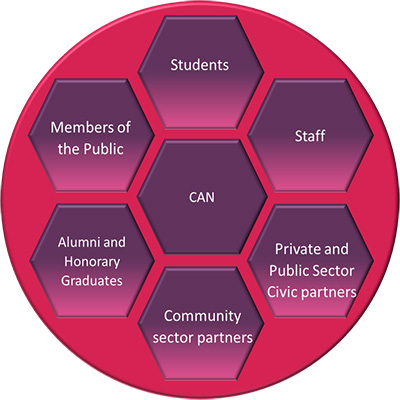 Students

Members of the Public

Staff

CAN

Alumni and Honorary Graduates

Private and Public Sector Civic partners

Community sector partners